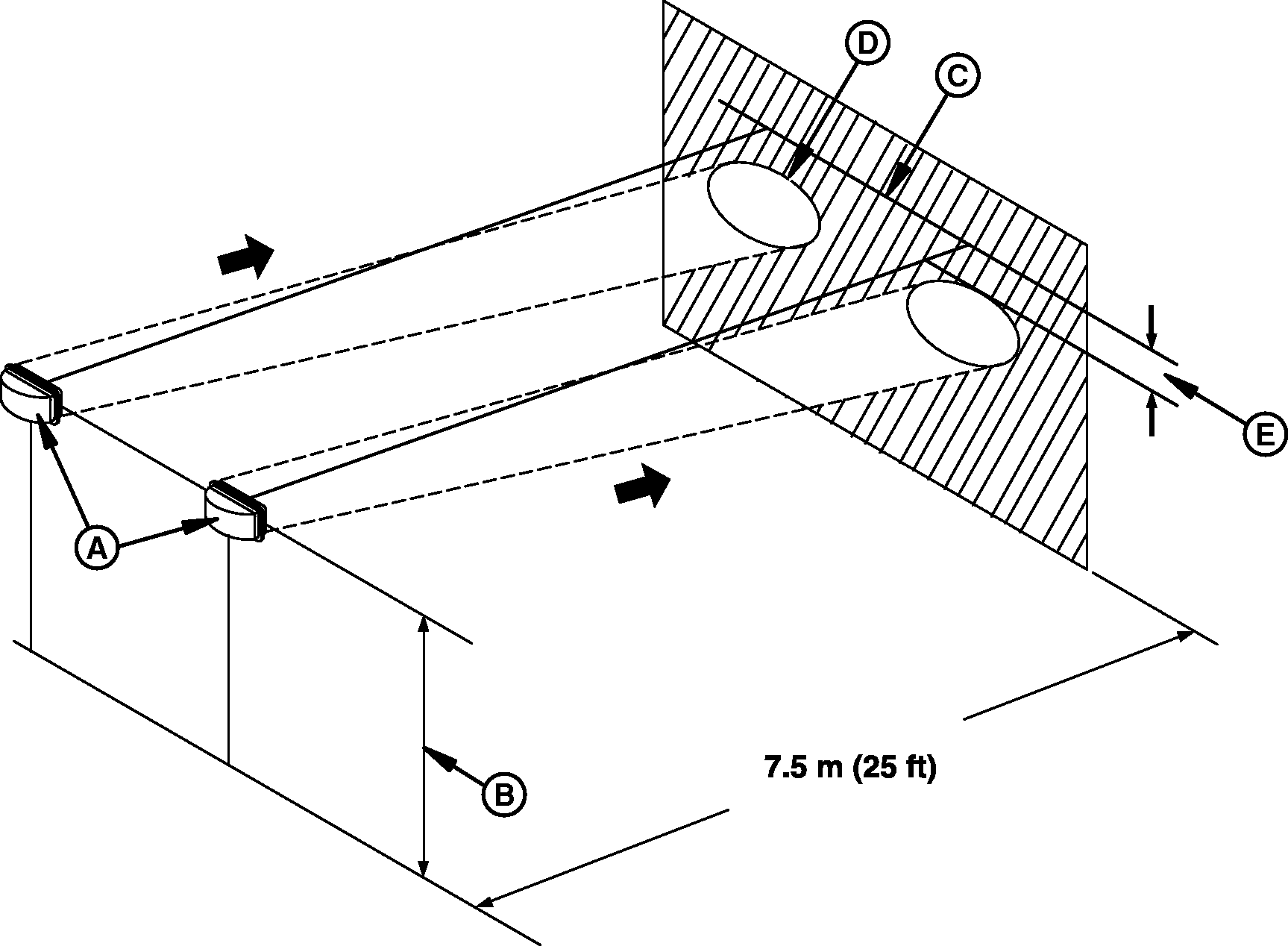 D
C
E
A
B
7.5 m (25 ft)