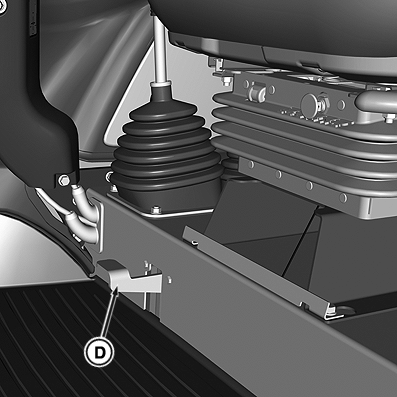 D