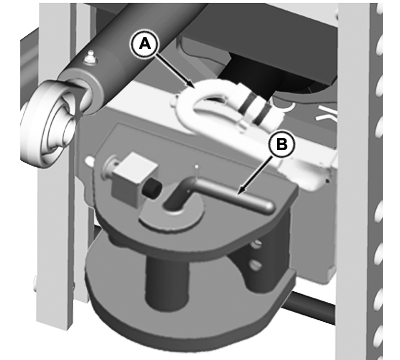 A

B