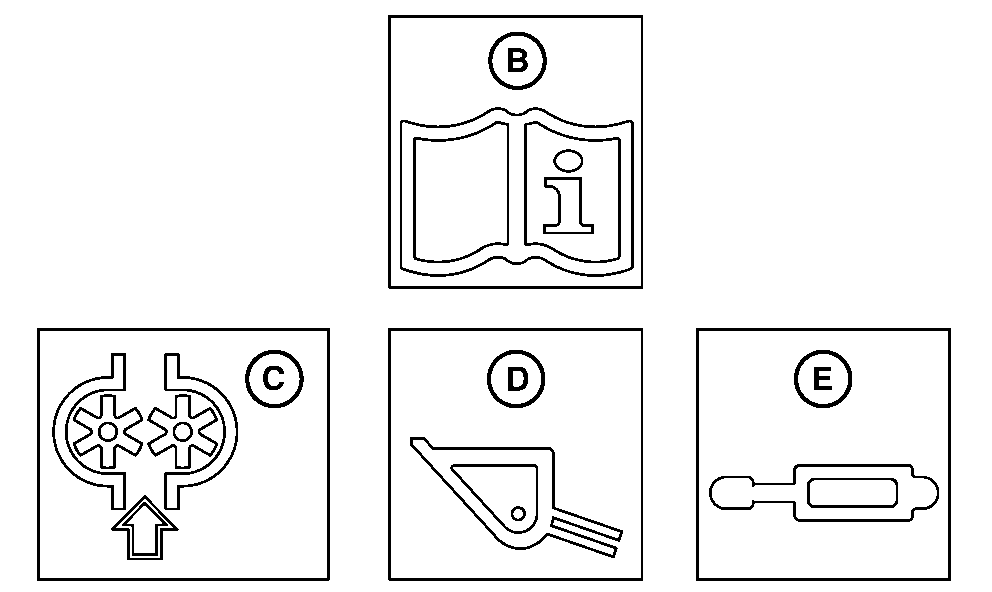 B

i

C

D

E