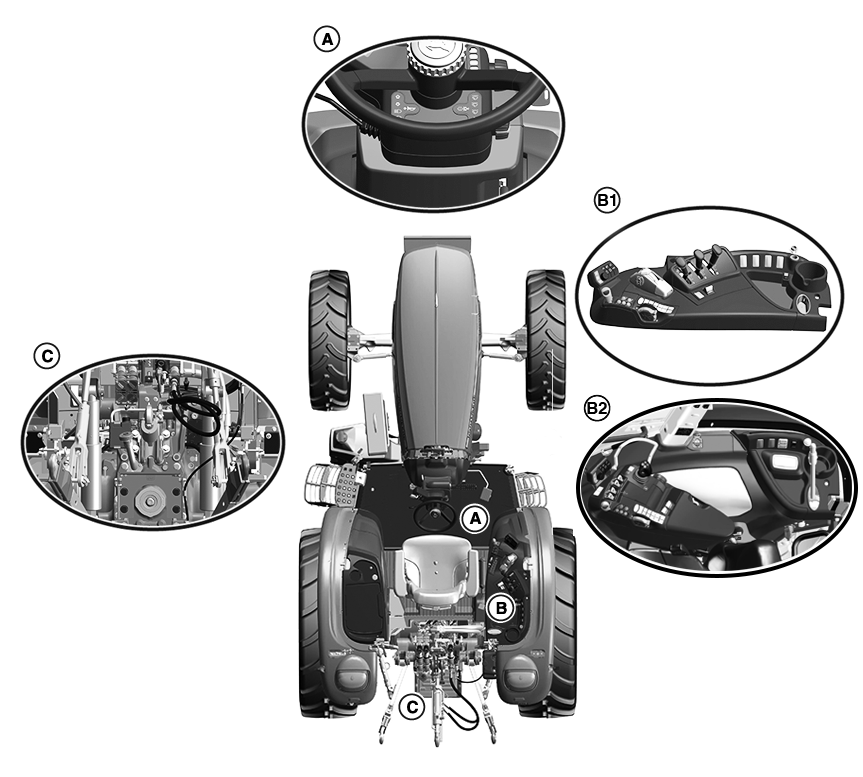 A
B1
C
B2
A
B
C