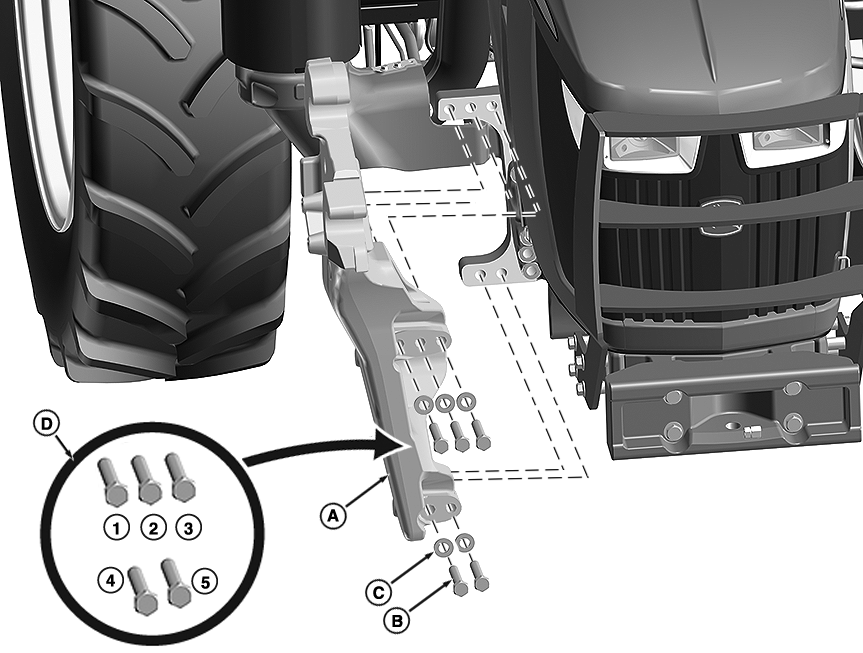 D
1 2 3
4 5
A
C
B