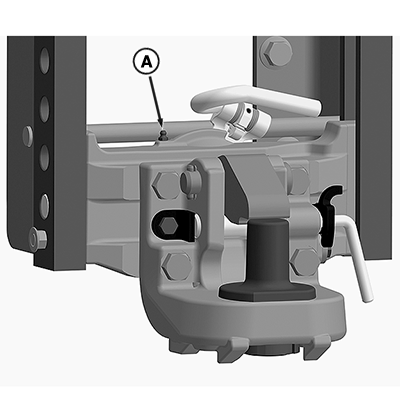 A