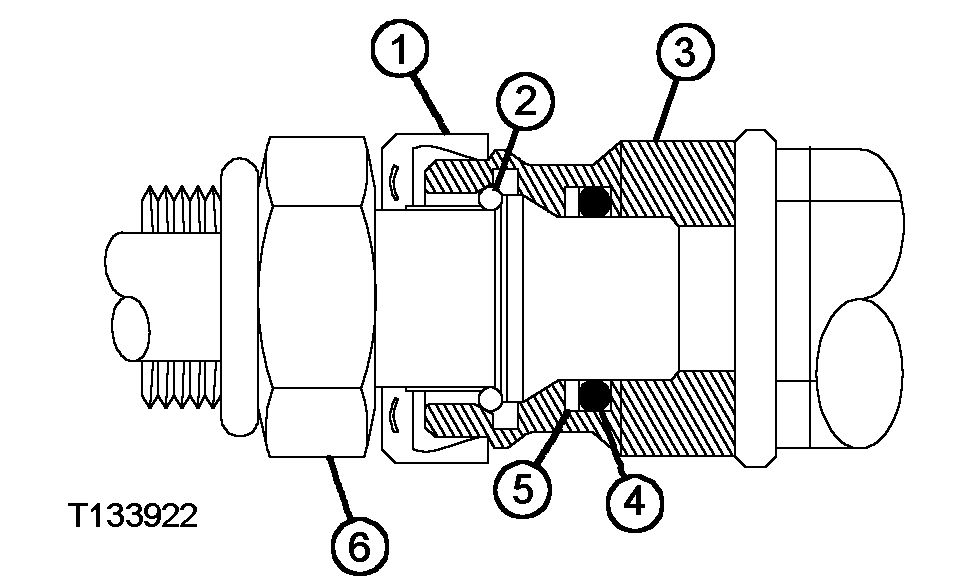 1
2
3
5
4
T133922
6