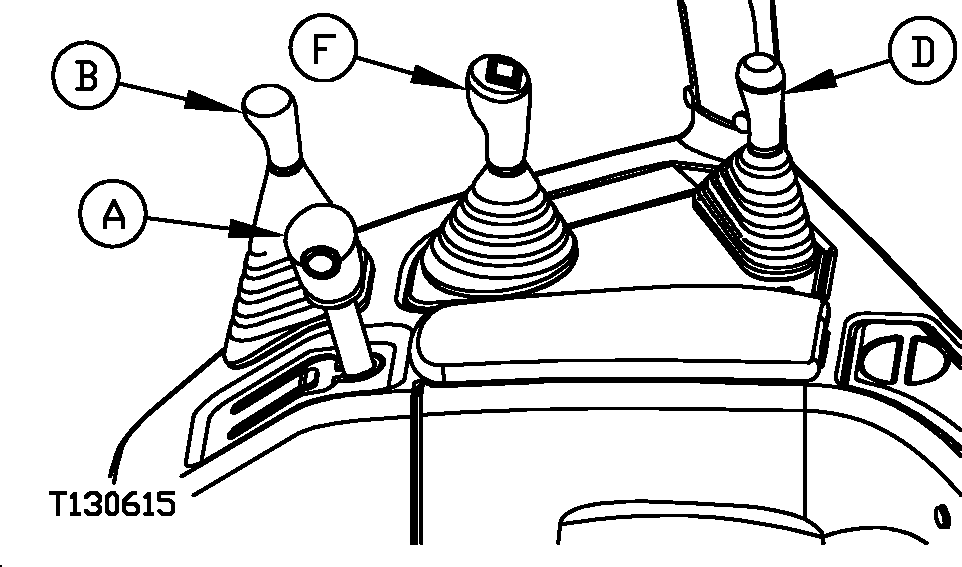 B
F
D
A
T130615