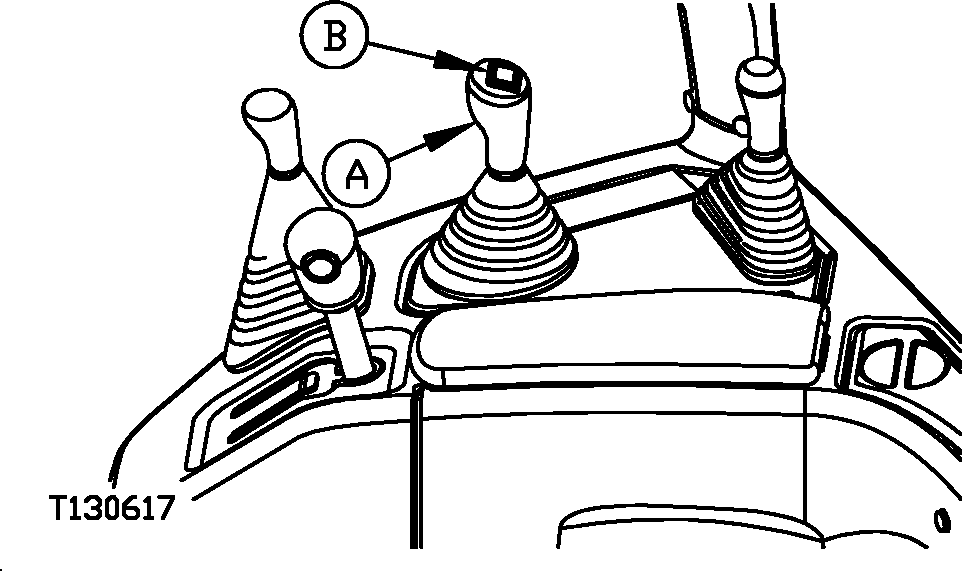 B

A

T130617