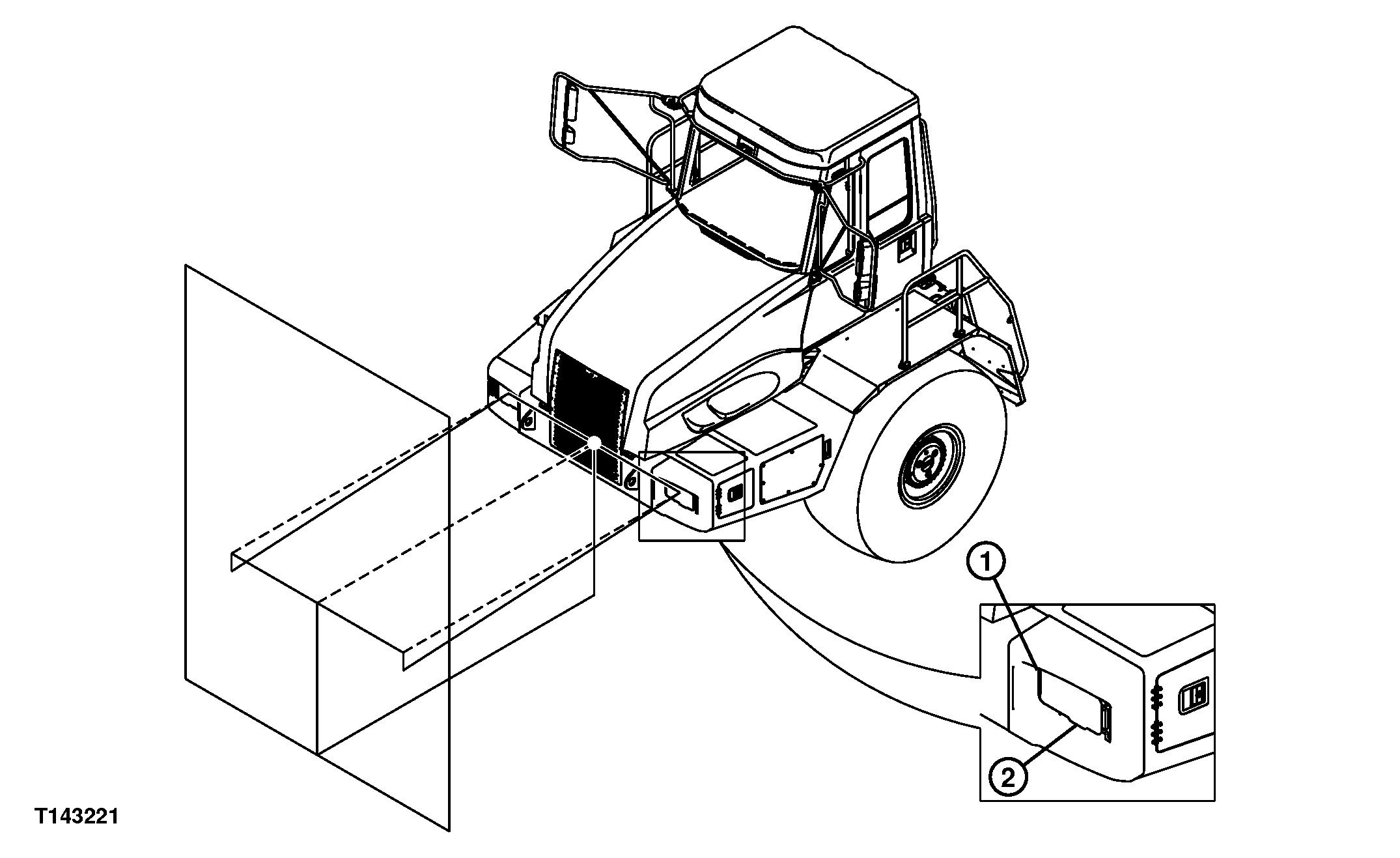 1

2

T143221