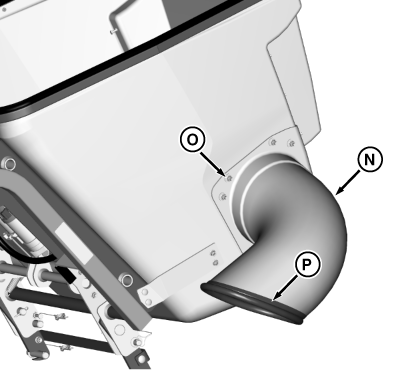 O
N
P