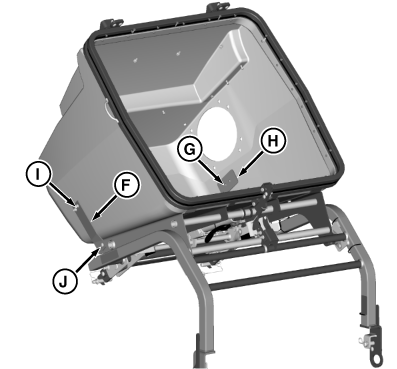 G
H
I
F
J