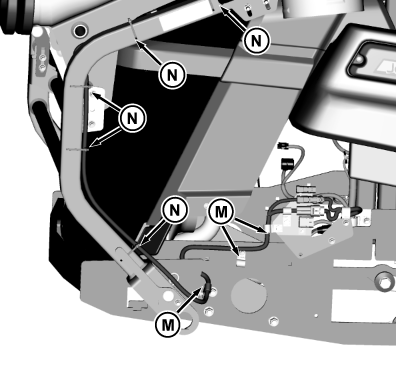 N
N
N
N
M
M