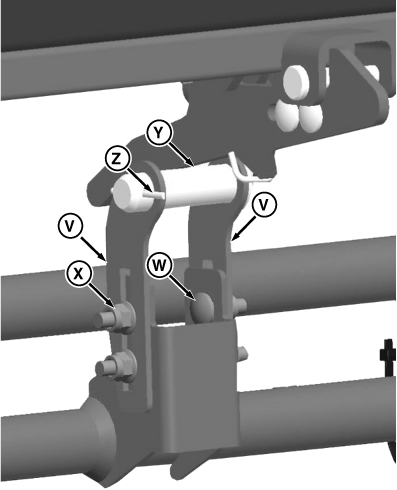 Y
Z
V
V
X
W