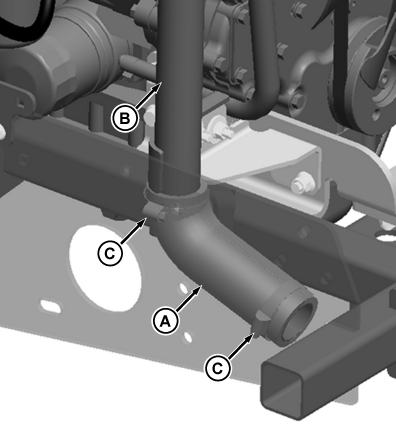 B
C
A
C