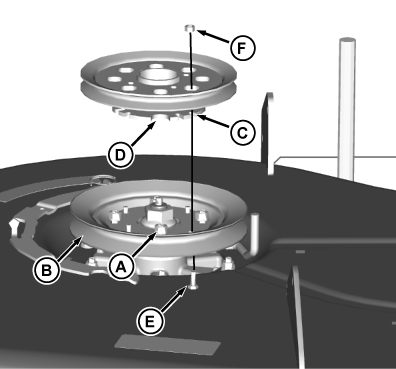 F
C
D
B
A
E