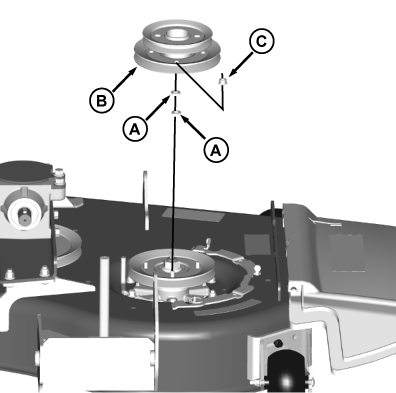 C
B
A
A