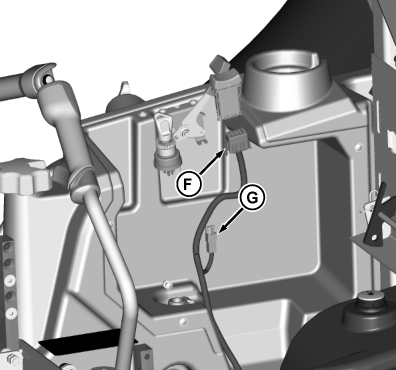 F
G