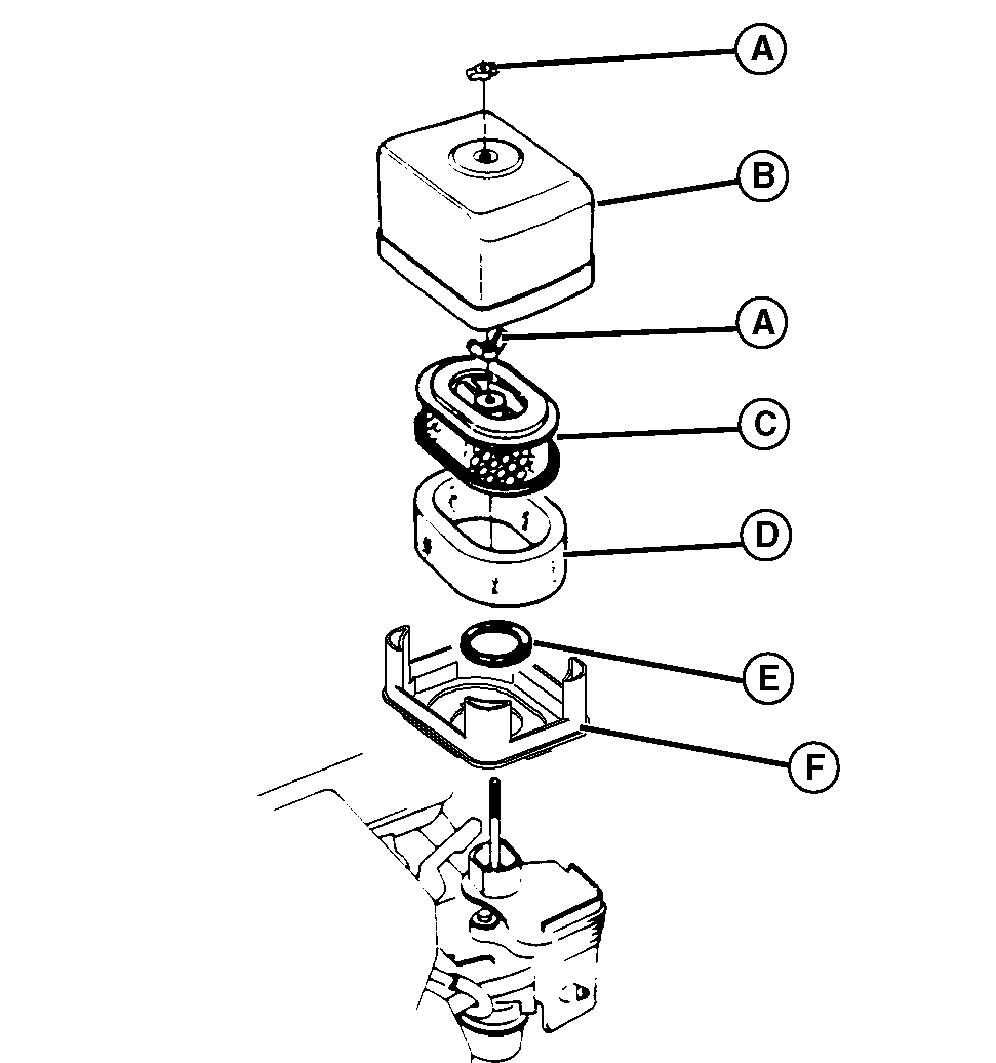 A
B
A
C
D
E
F