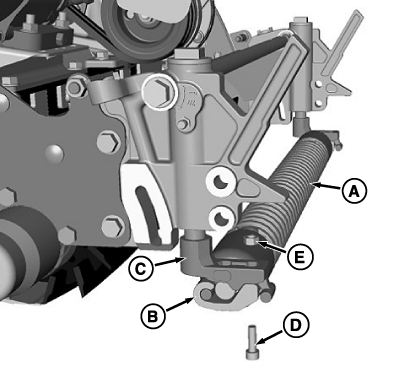 A
E
C
B
D