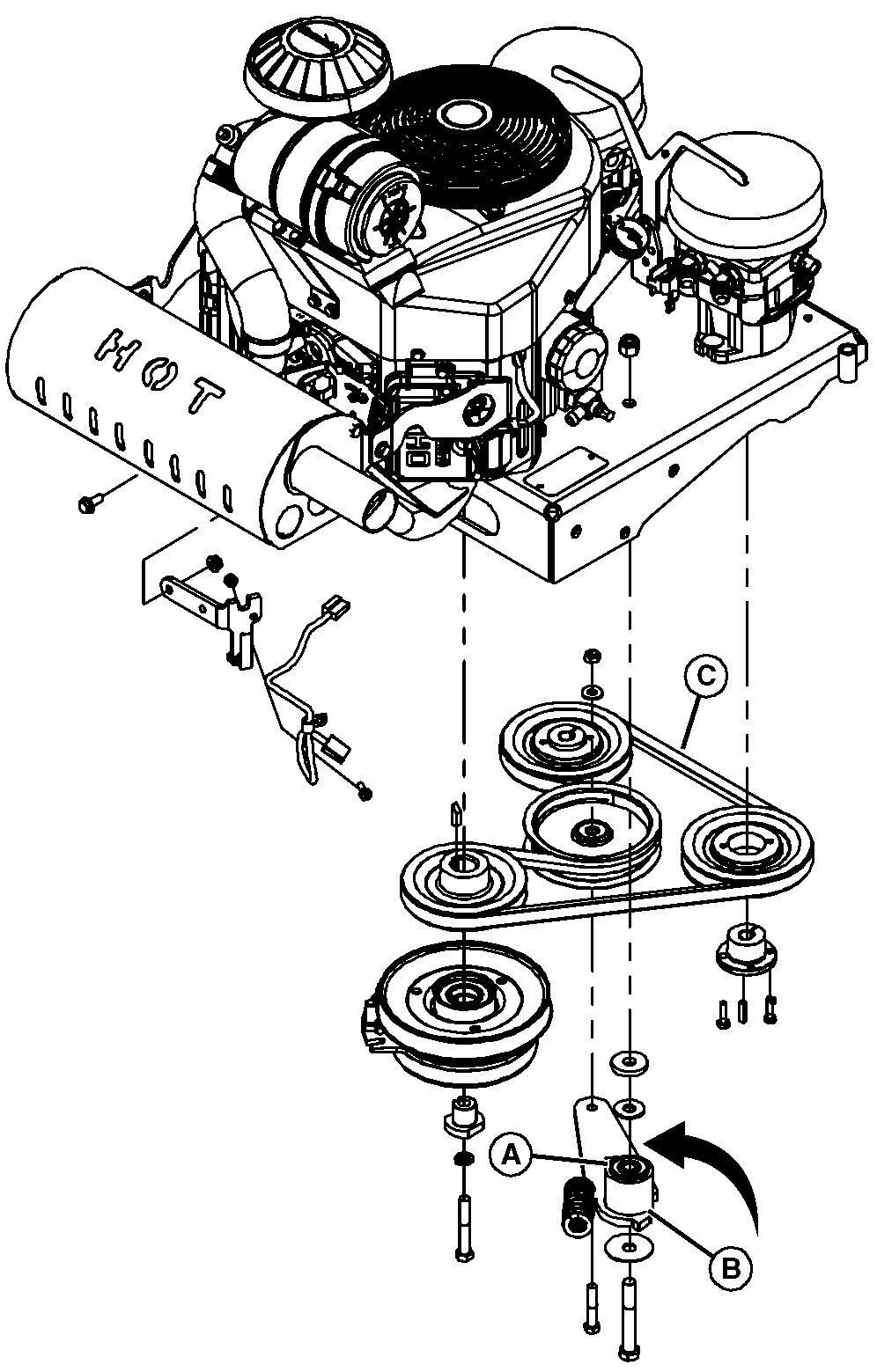 HOT

C

A

B