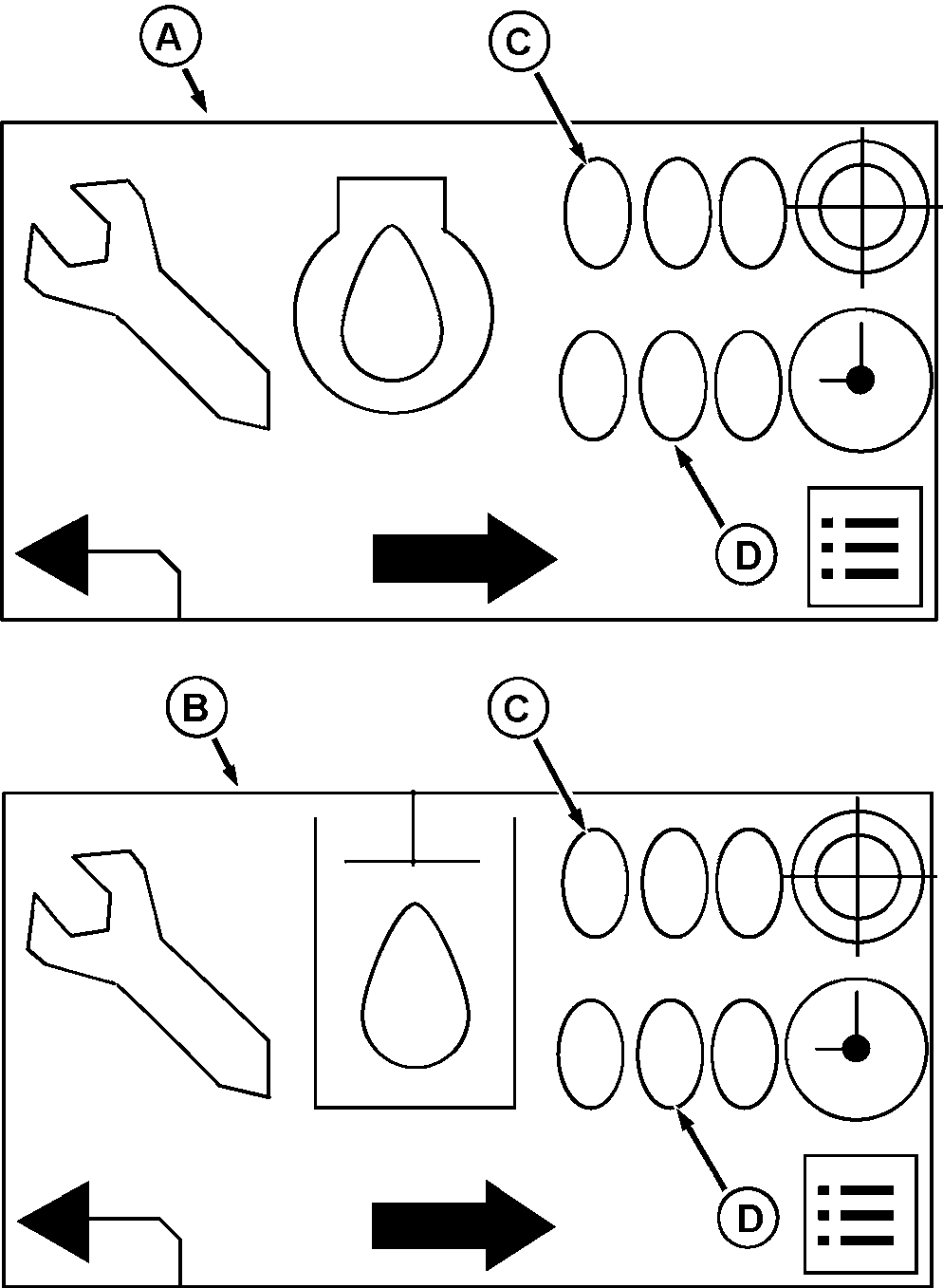 A
C
D
B
C
D