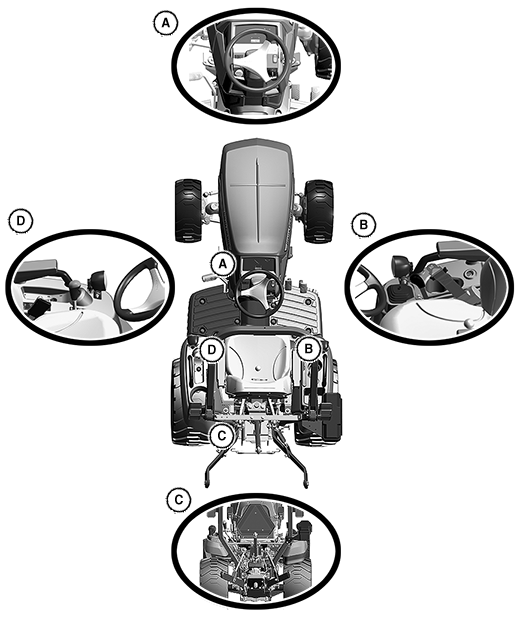 A

D

B

A

D

B

C

C