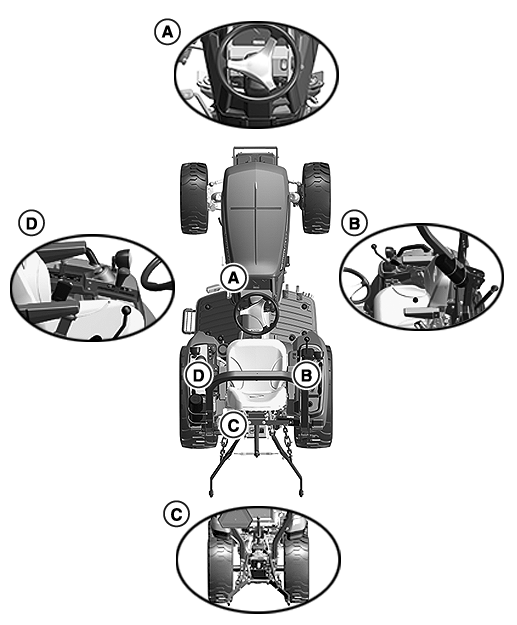 A

D

B

A

D

B

C

C