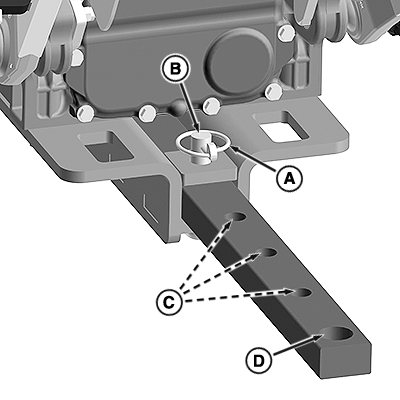 B
A
C
D