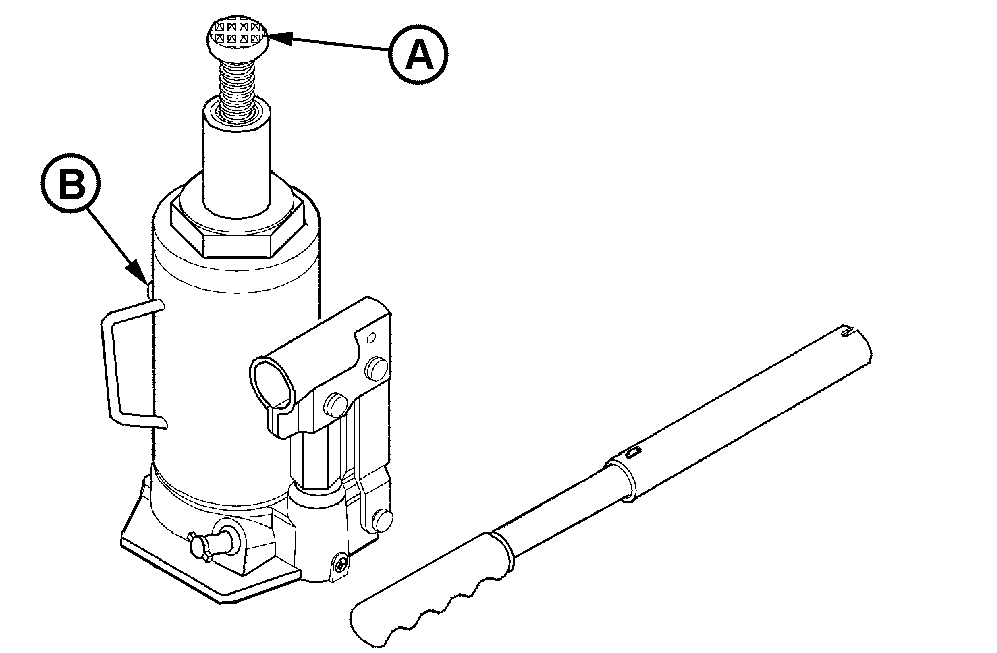 A

B