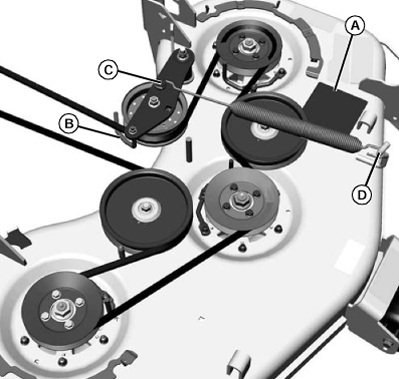 A
C
B
D