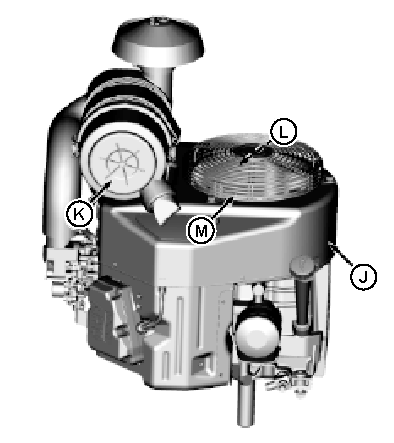 L
K
M
J