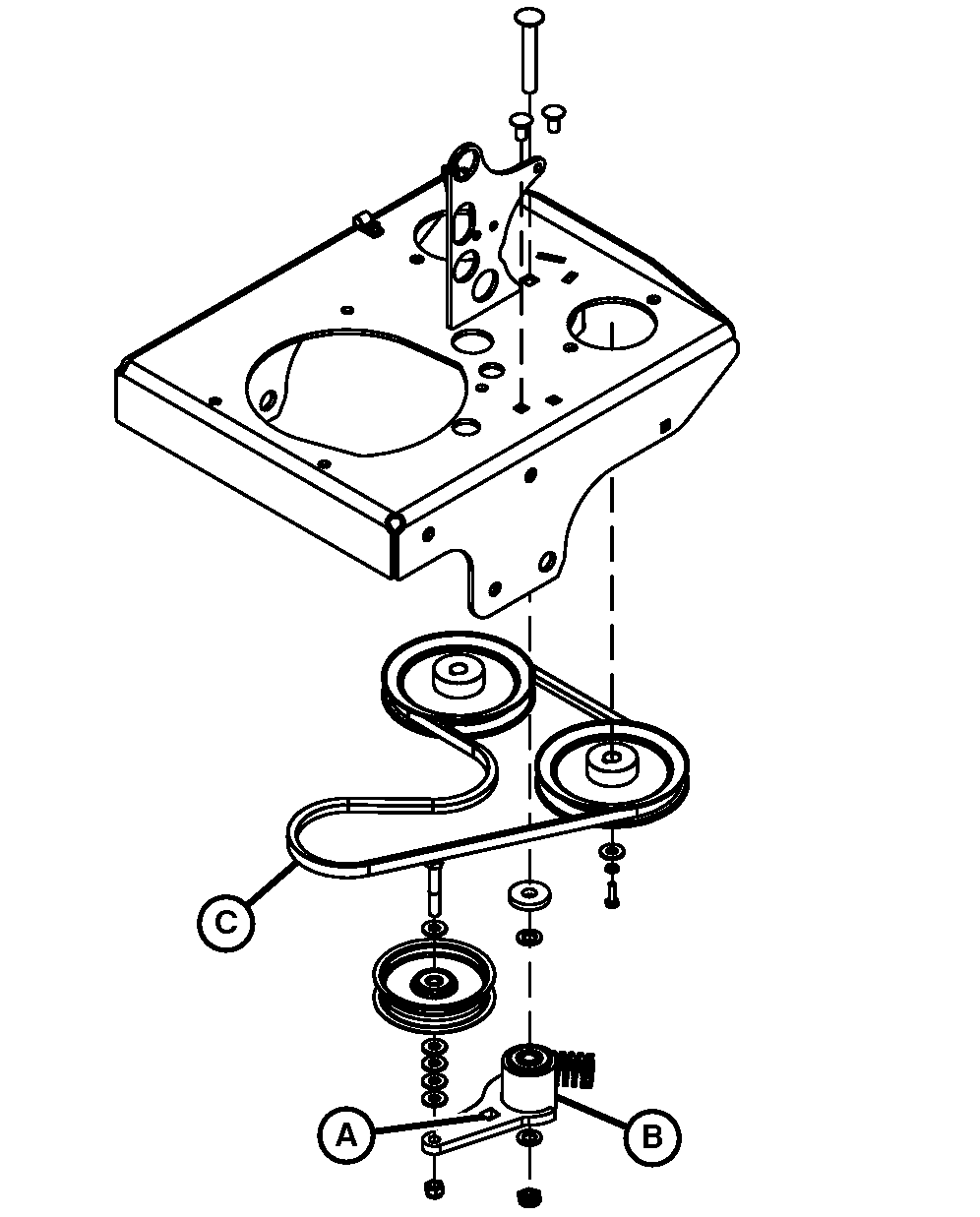 C
A
B