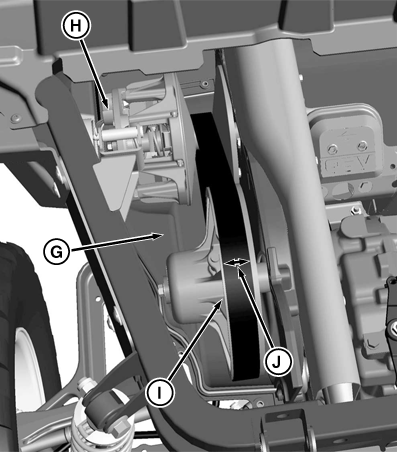 H
G
J
I