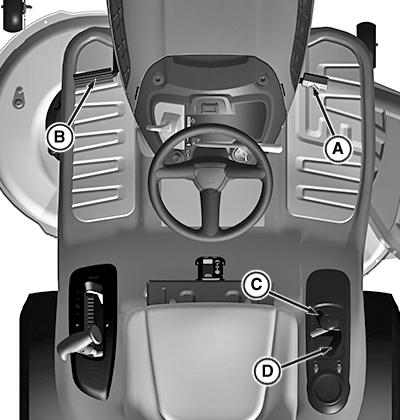 B

A

C

D