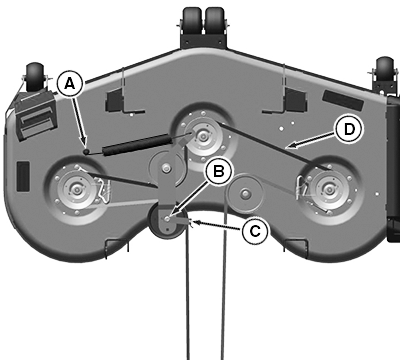 A
D
B
C