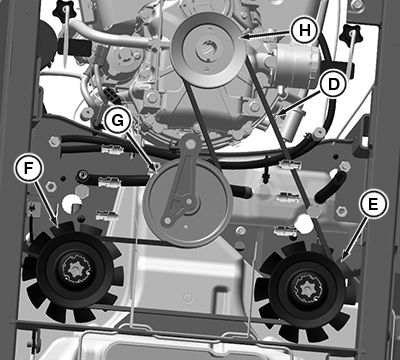 H
D
G
F
E