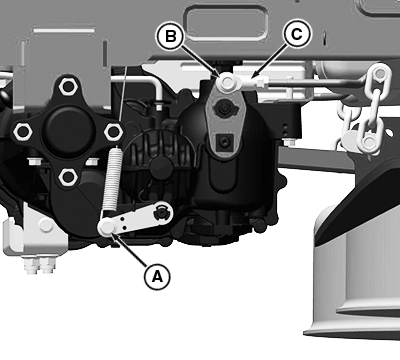 B
C
A