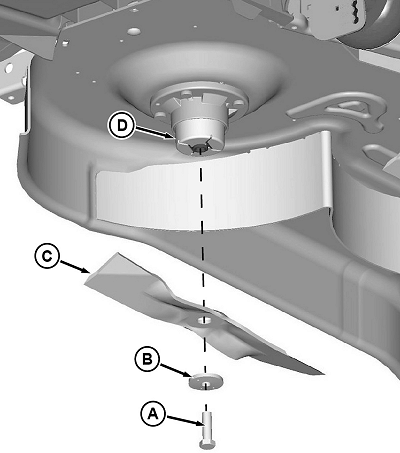 D
C
B
A