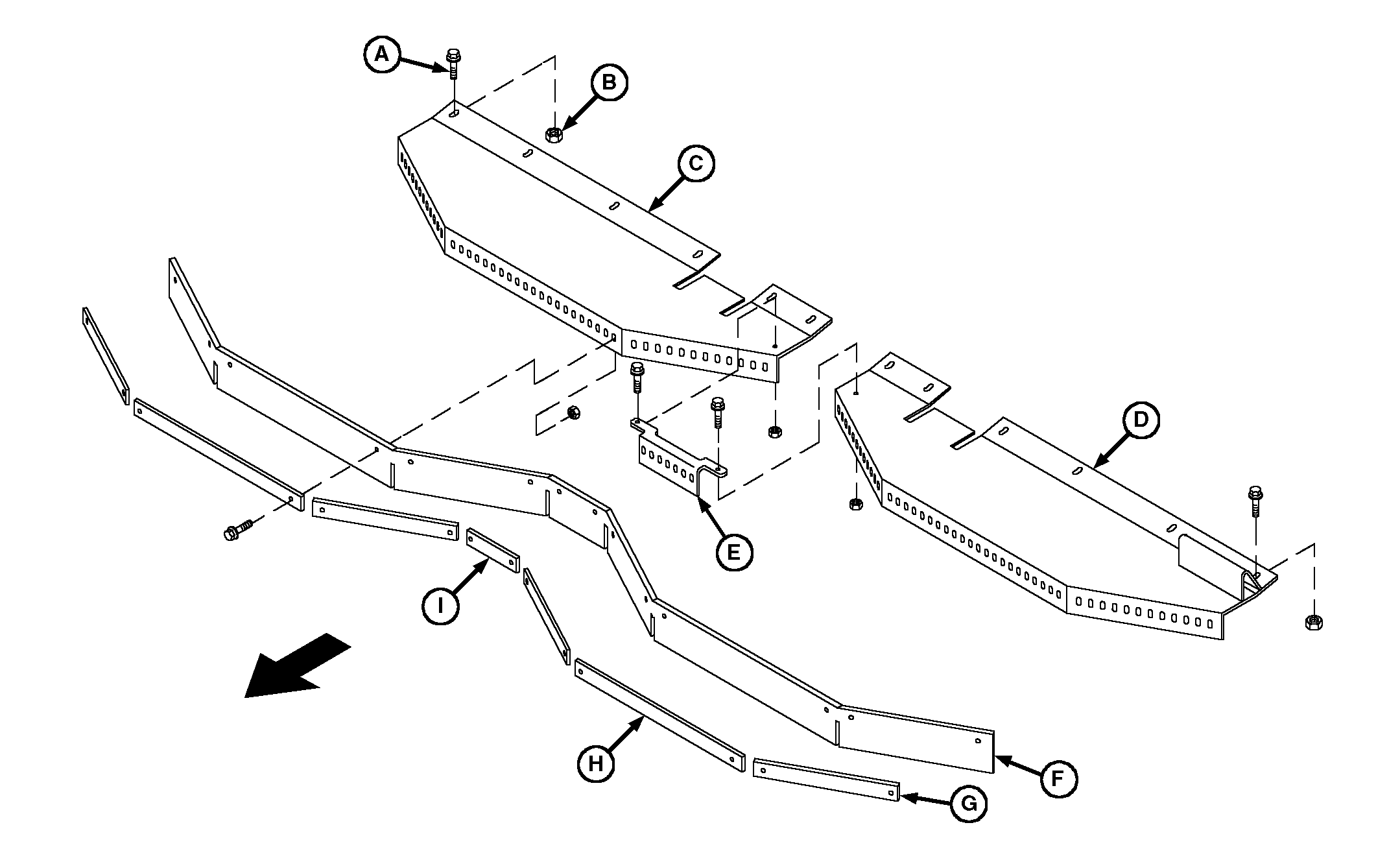 A
B
C
D
E
I
H
F
G