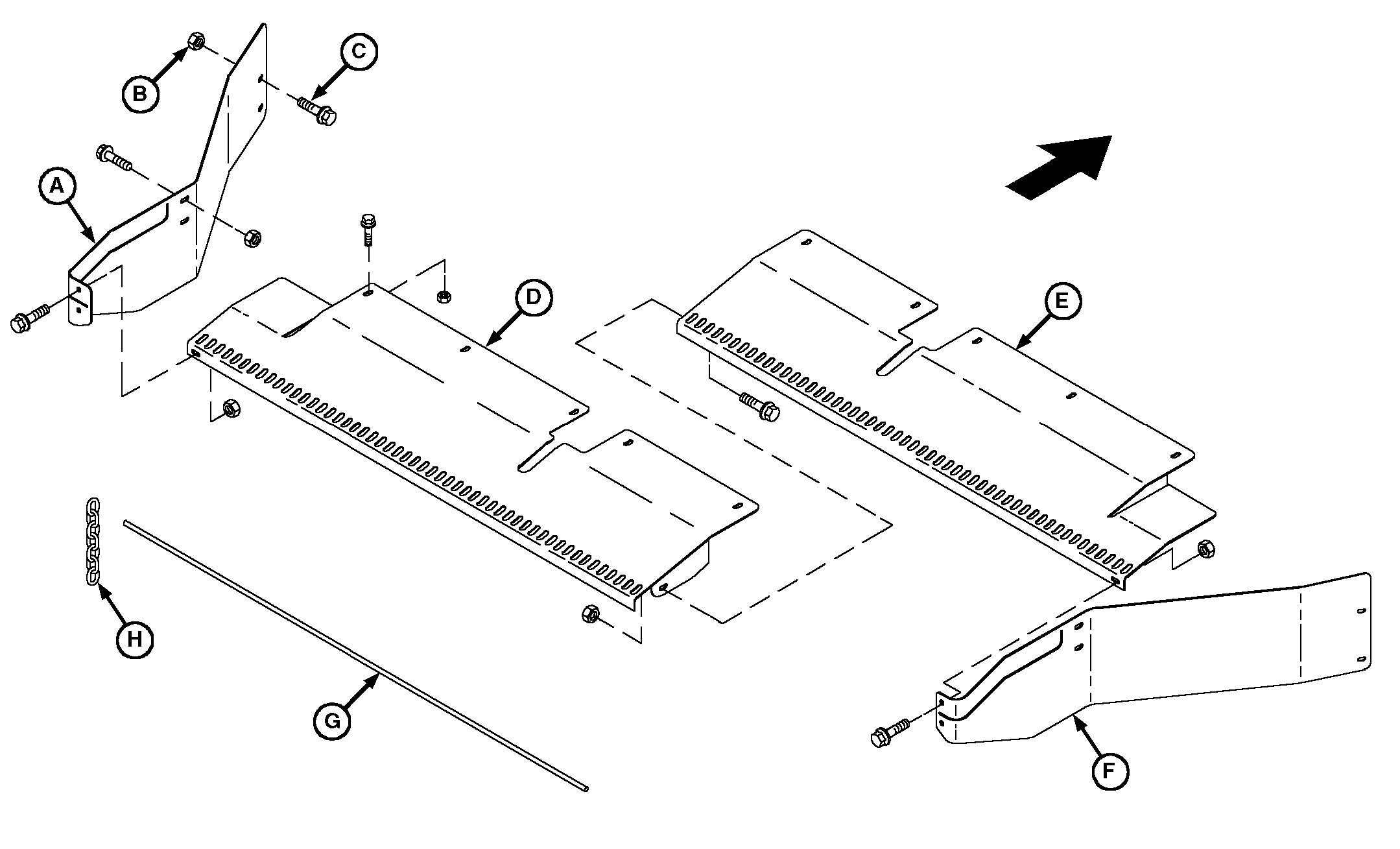 B
C
A
D
E
H
G
F