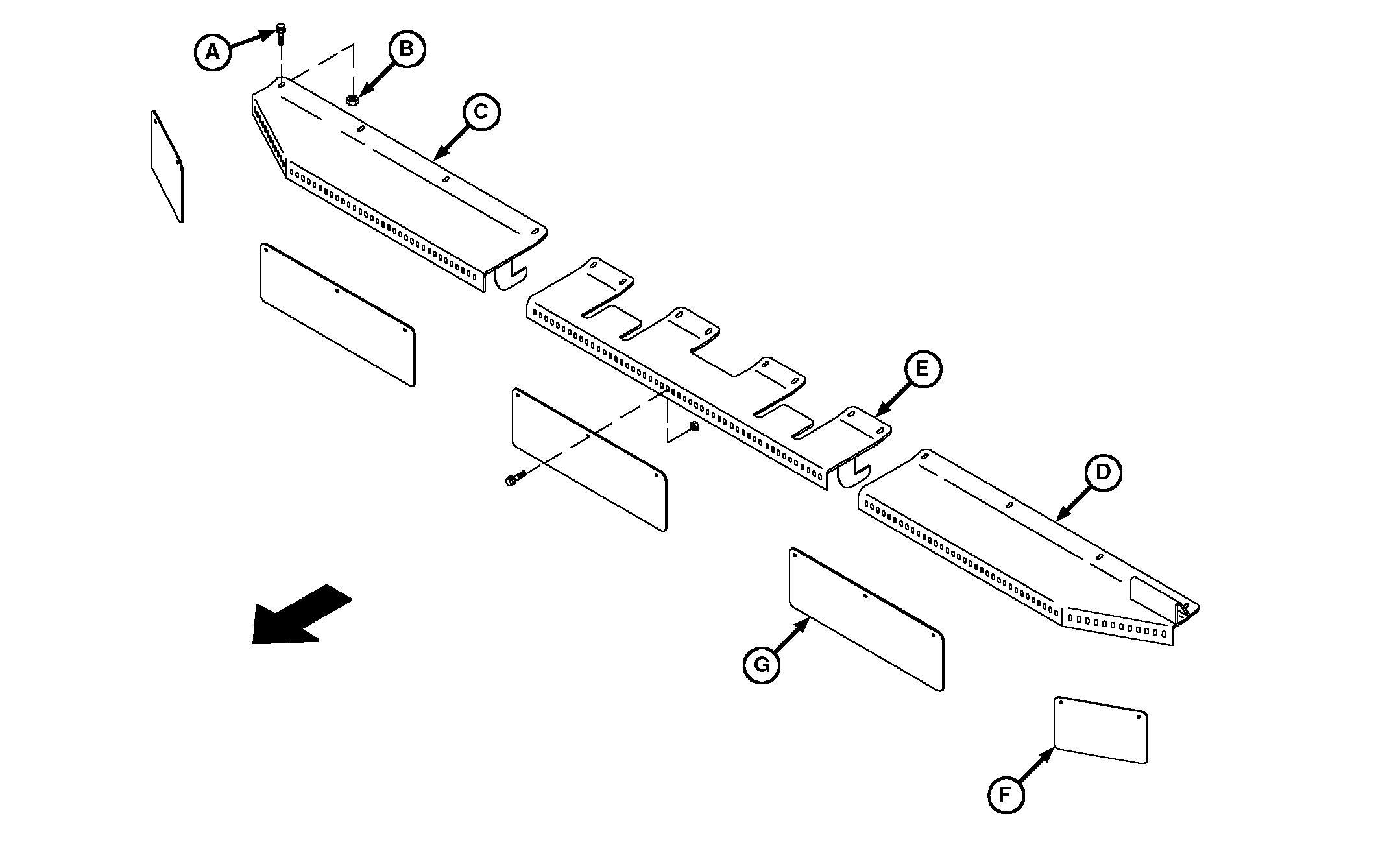 A
B
C
E
D
G
F