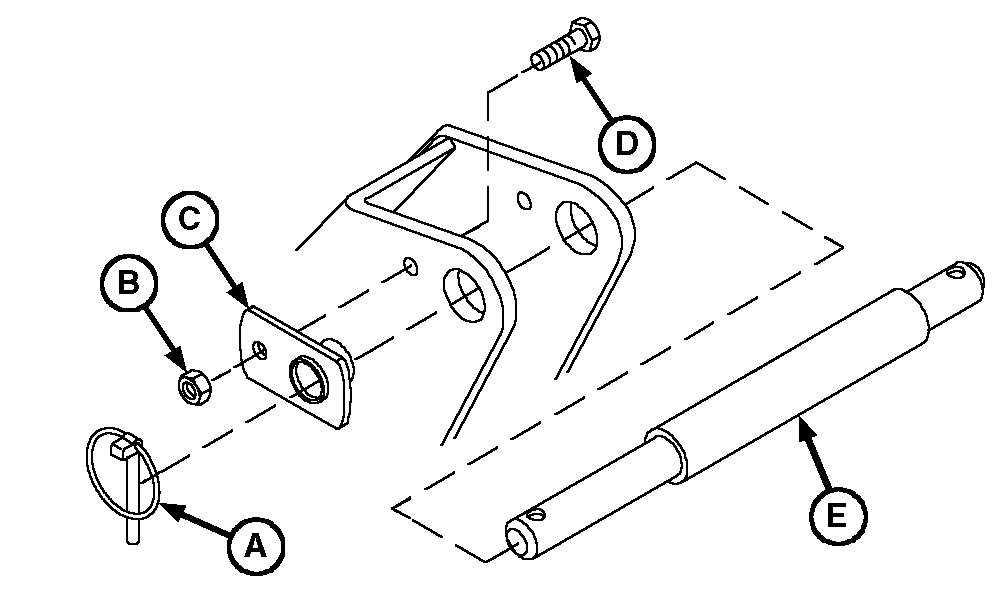 D
C
B
A
E