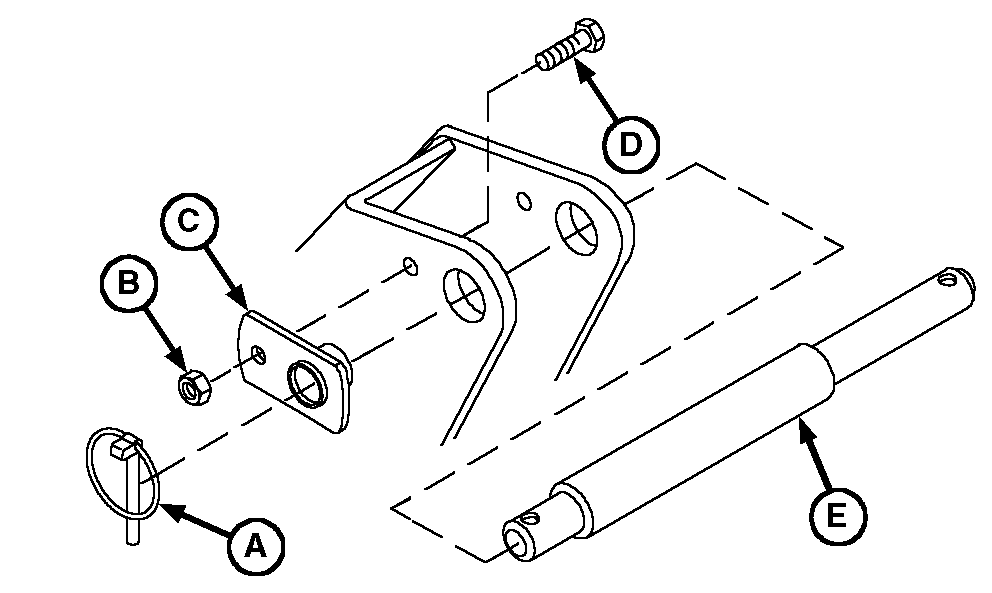 D
C
B
A
E