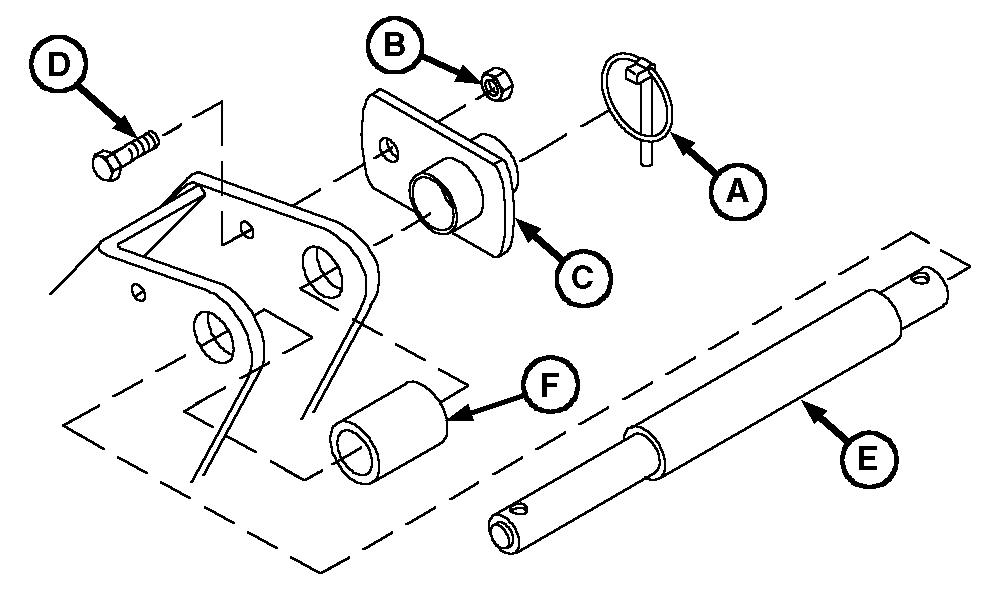 D
B
A
C
F
E