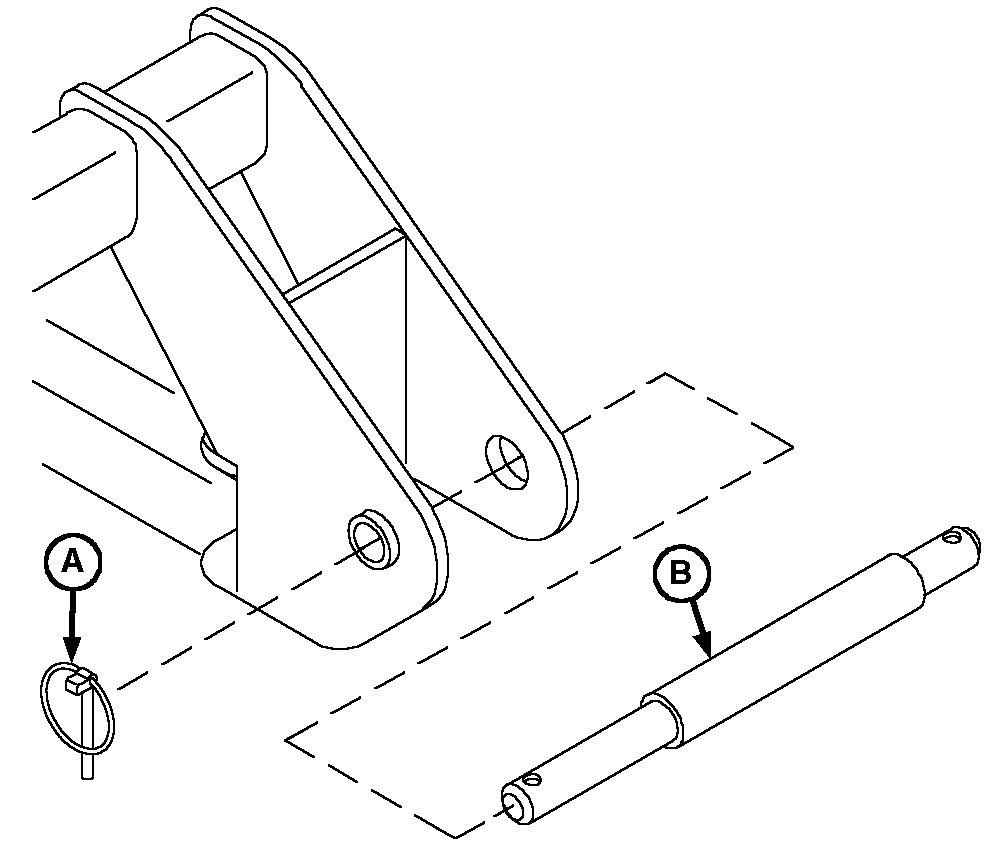 A
B