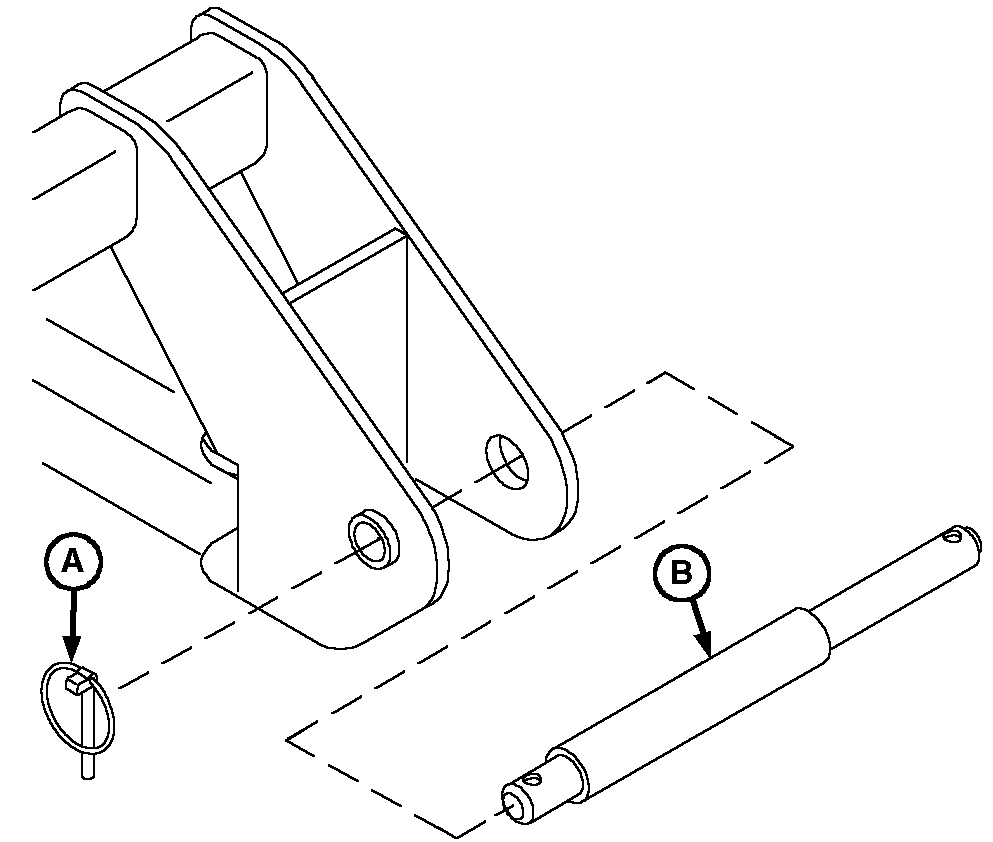 A
B