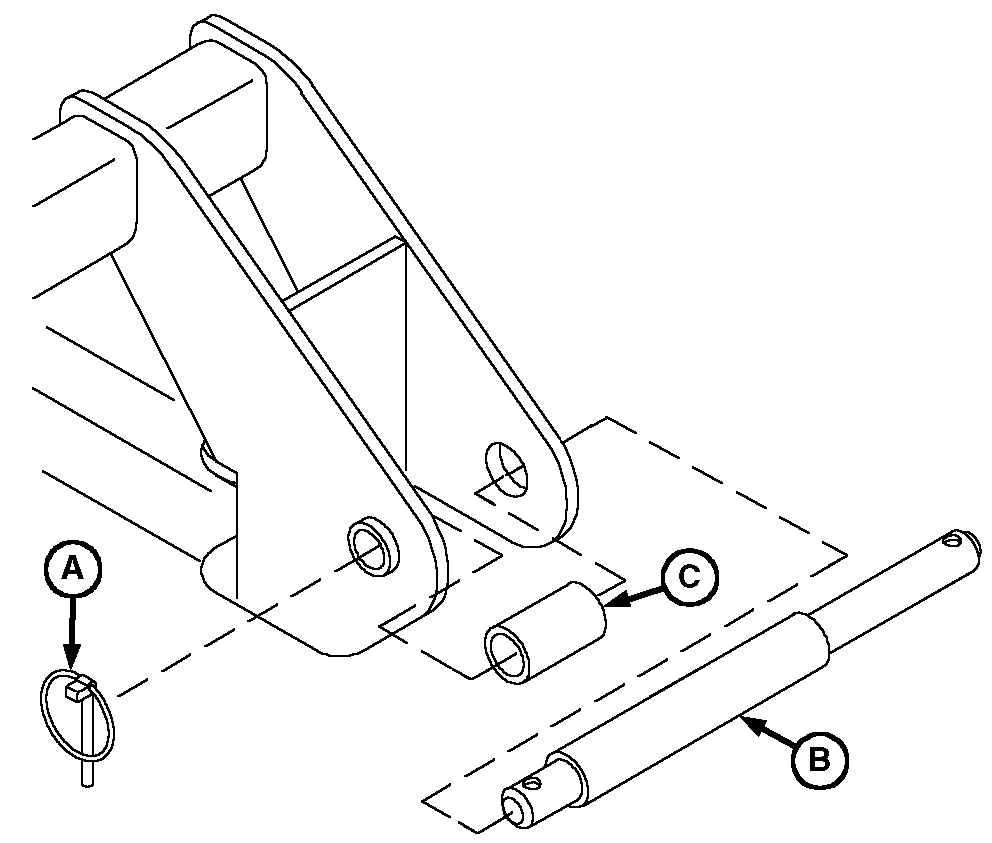 A
C
B