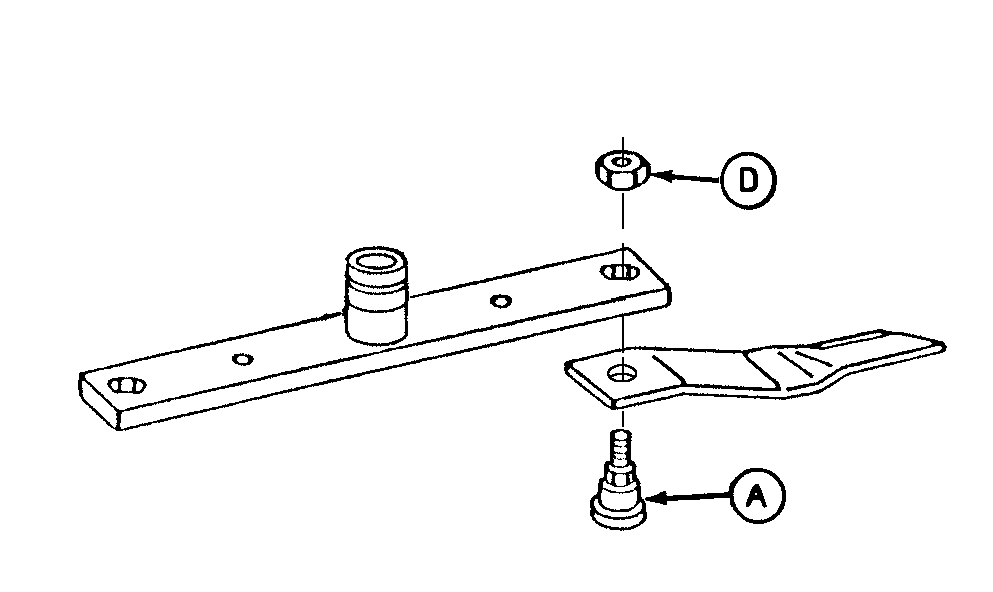 D

A