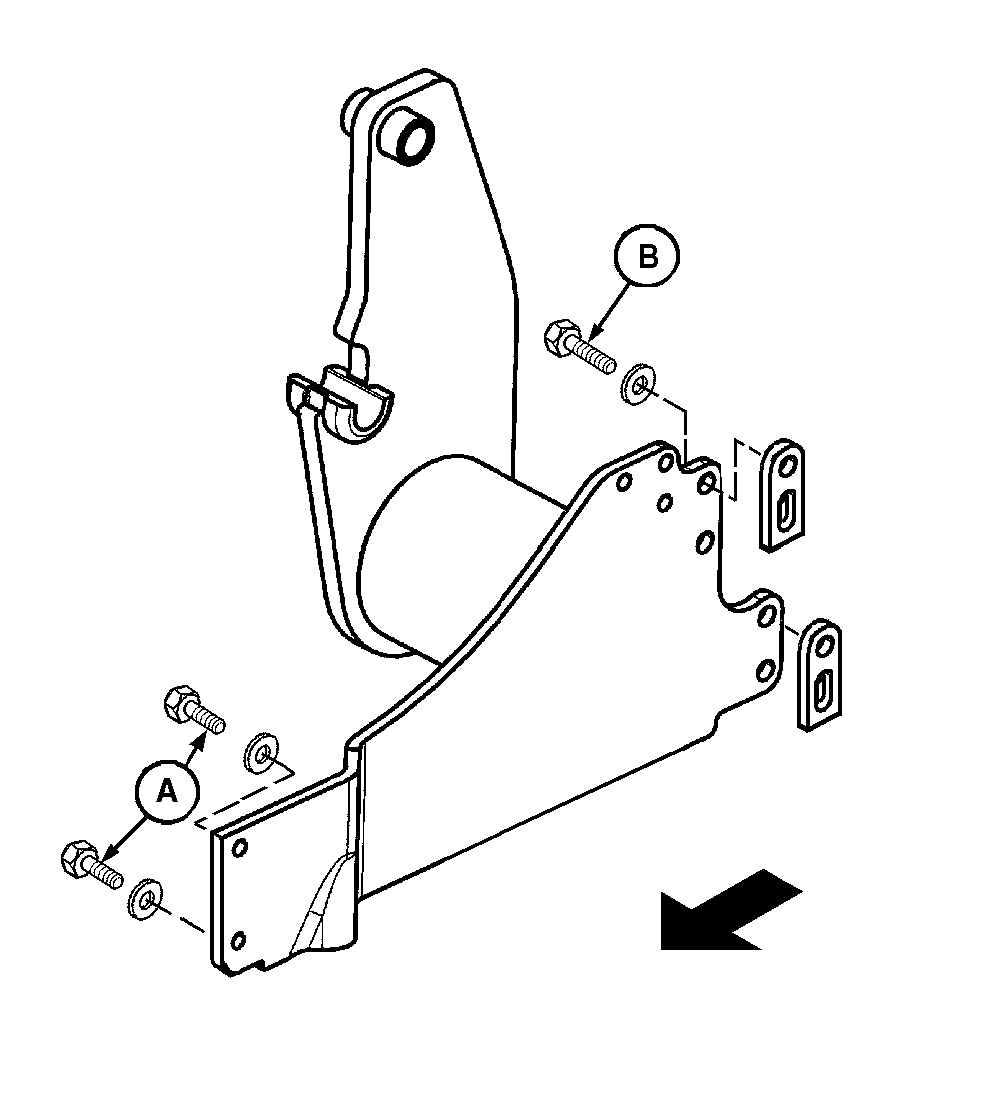 B

A