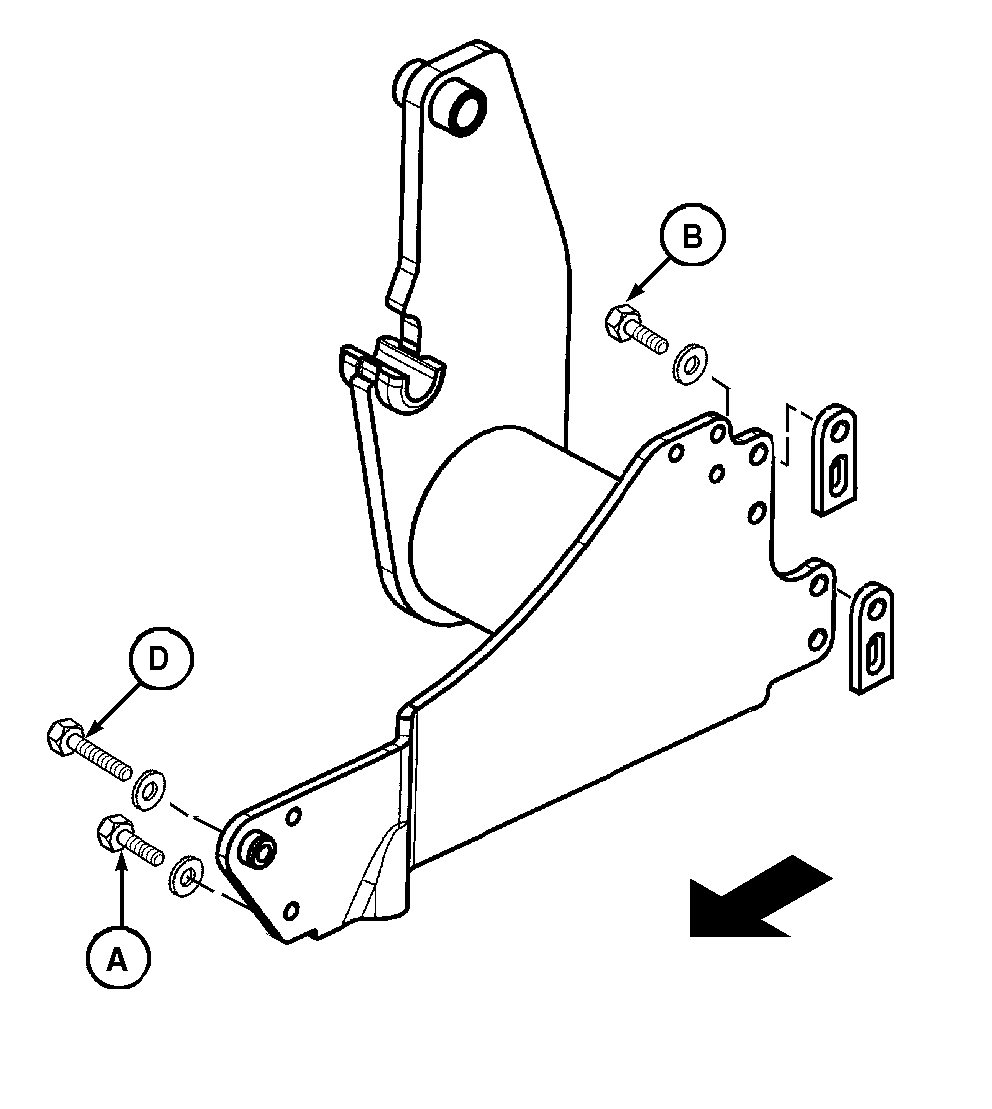 B

D

A