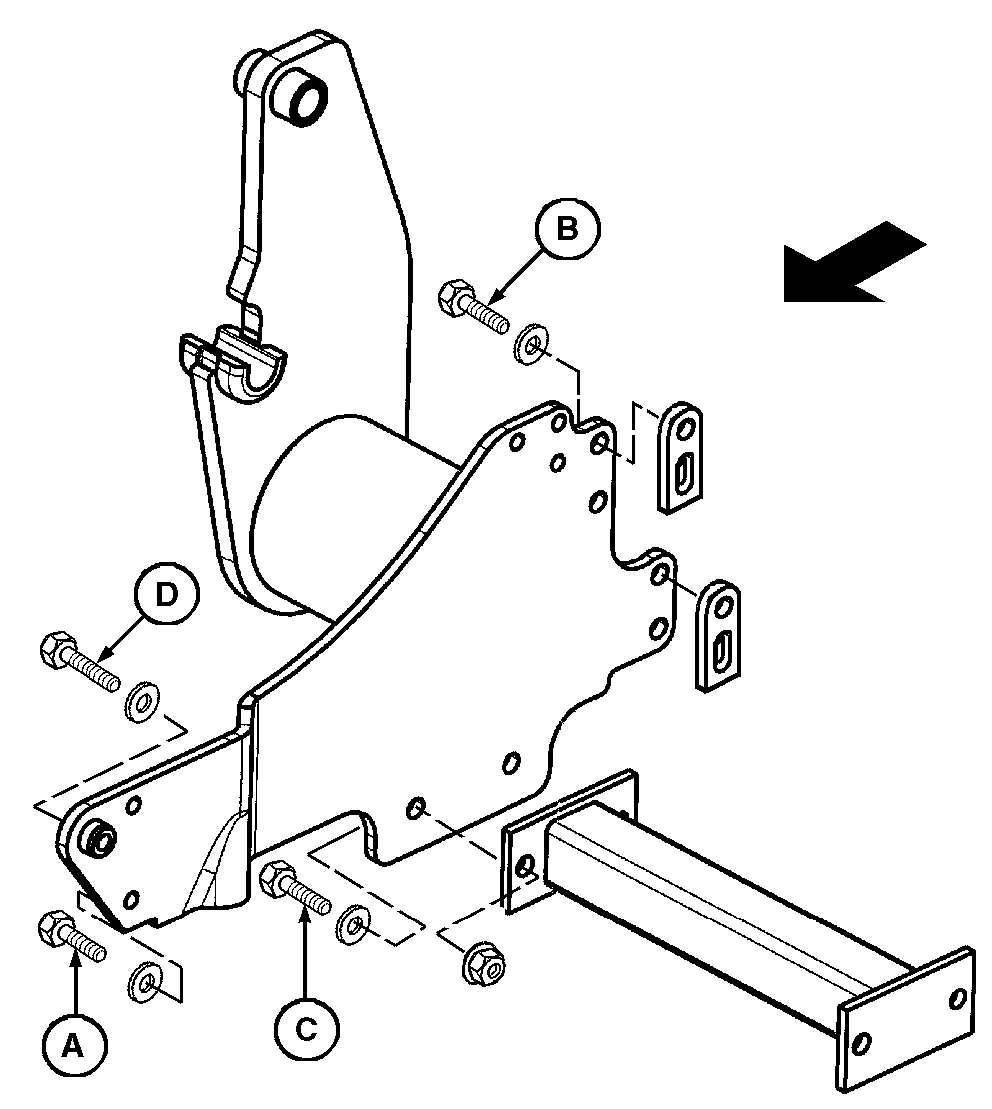 B
D
A
C