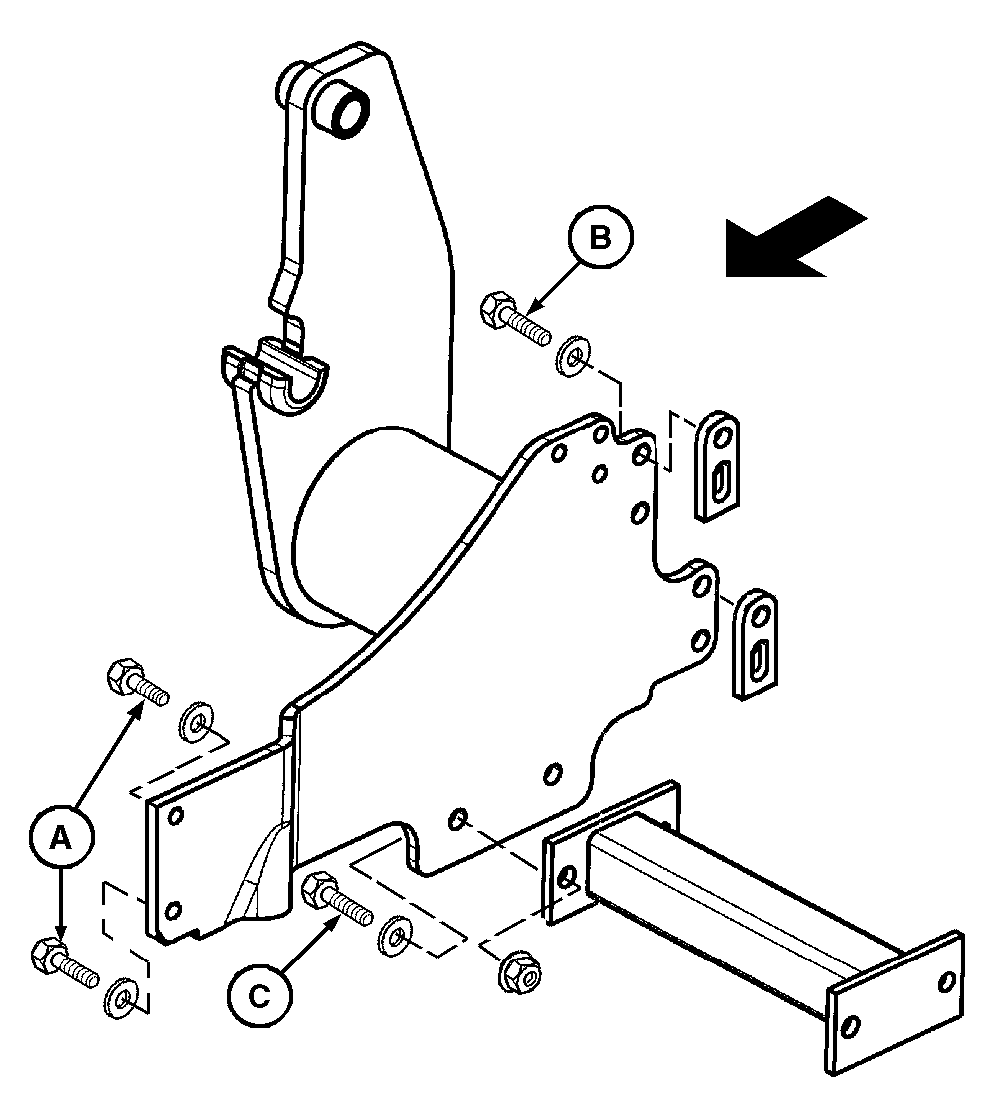 B

A

C